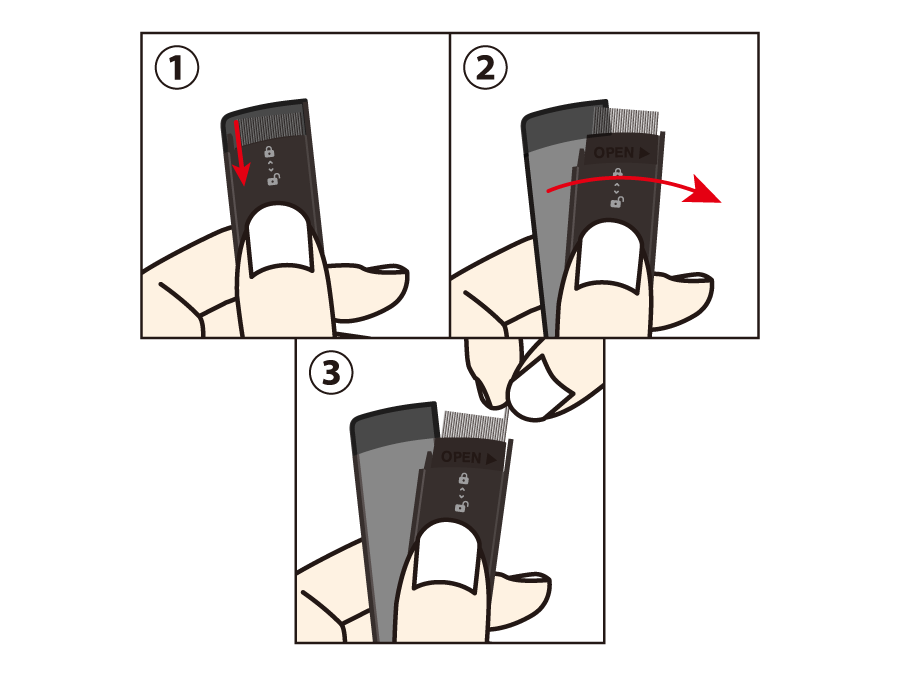 ①

②

OPEN ▶

③

OPEN ▶