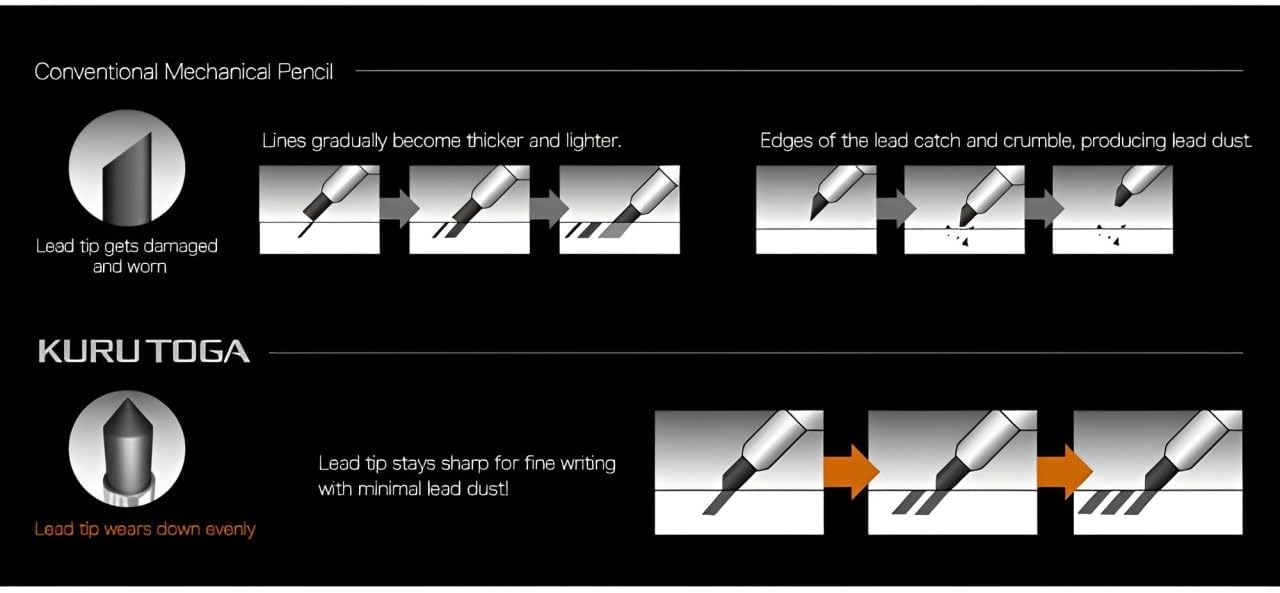 Conventional Mechanical Pencil

Lead tip gets damaged and worn

Lines gradually become thicker and lighter.

Edges of the lead catch and crumble, producing lead dust.

KURU TOGA

Lead tip wears down evenly

Lead tip stays sharp for fine writing with minimal lead dust!