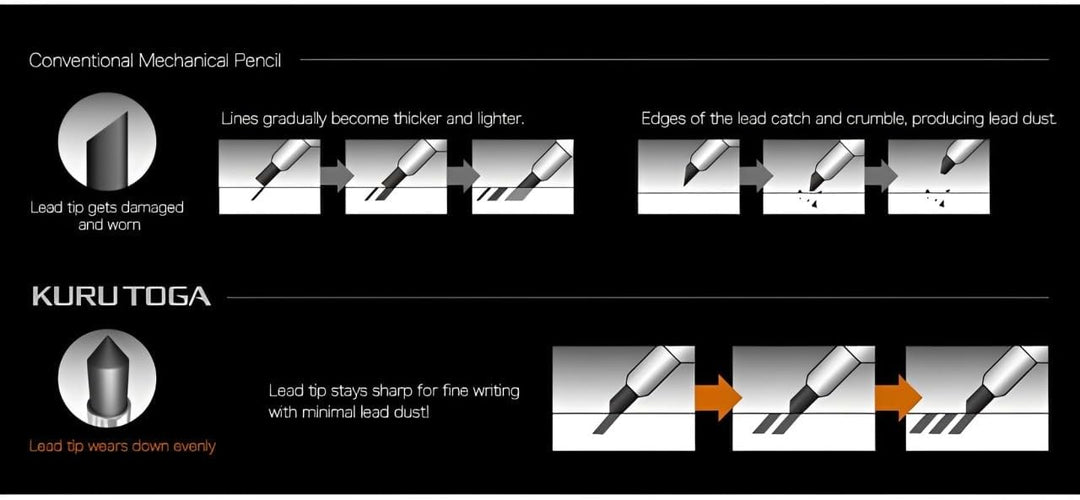 Conventional Mechanical Pencil

Lead tip gets damaged and worn

Lines gradually become thicker and lighter.

Edges of the lead catch and crumble, producing lead dust.

KURU TOGA

Lead tip wears down evenly

Lead tip stays sharp for fine writing with minimal lead dust!